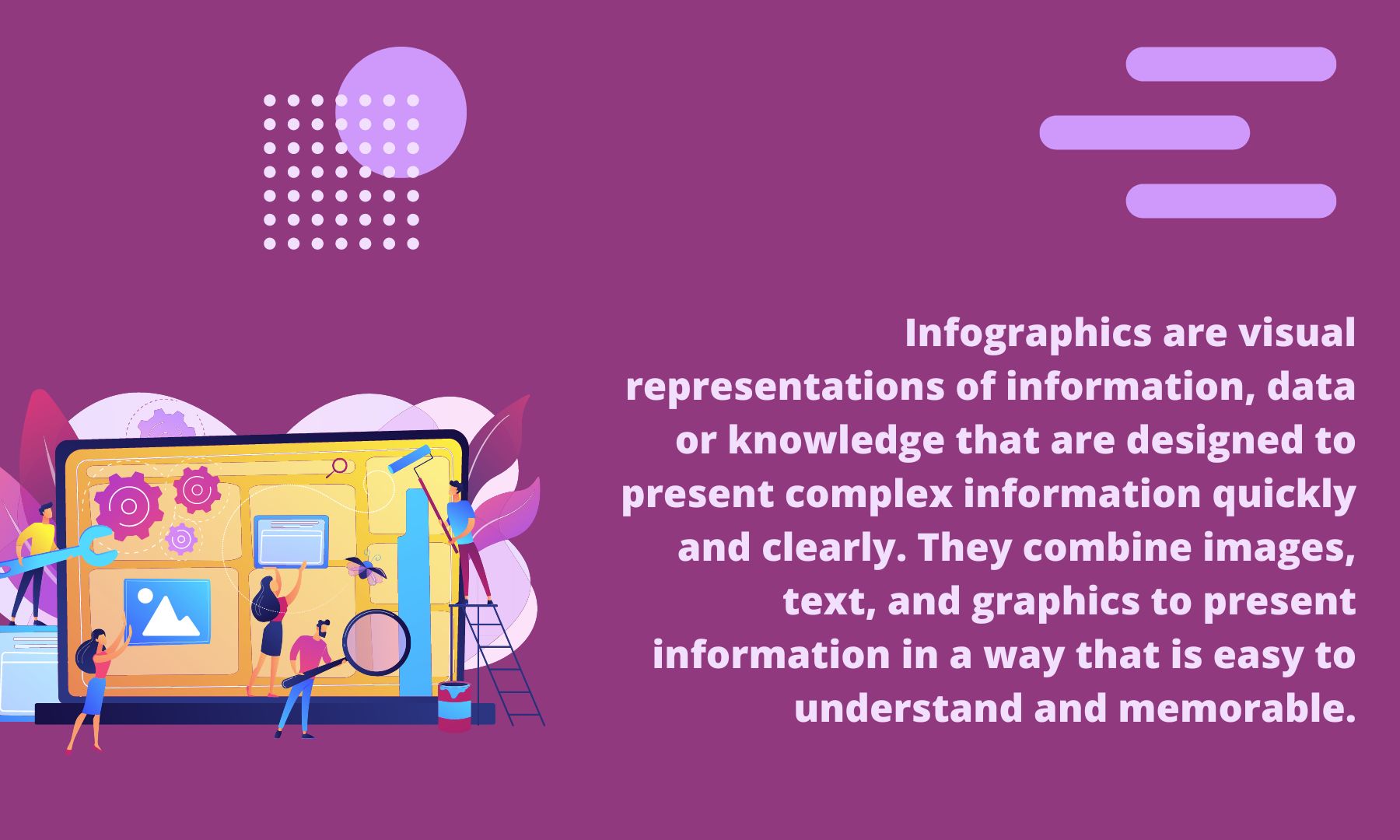 Infographics are visual representations of information, data or knowledge that are designed to present complex information quickly and clearly. They combine images, text, and graphics to present information in a way that is easy to understand and memorable.