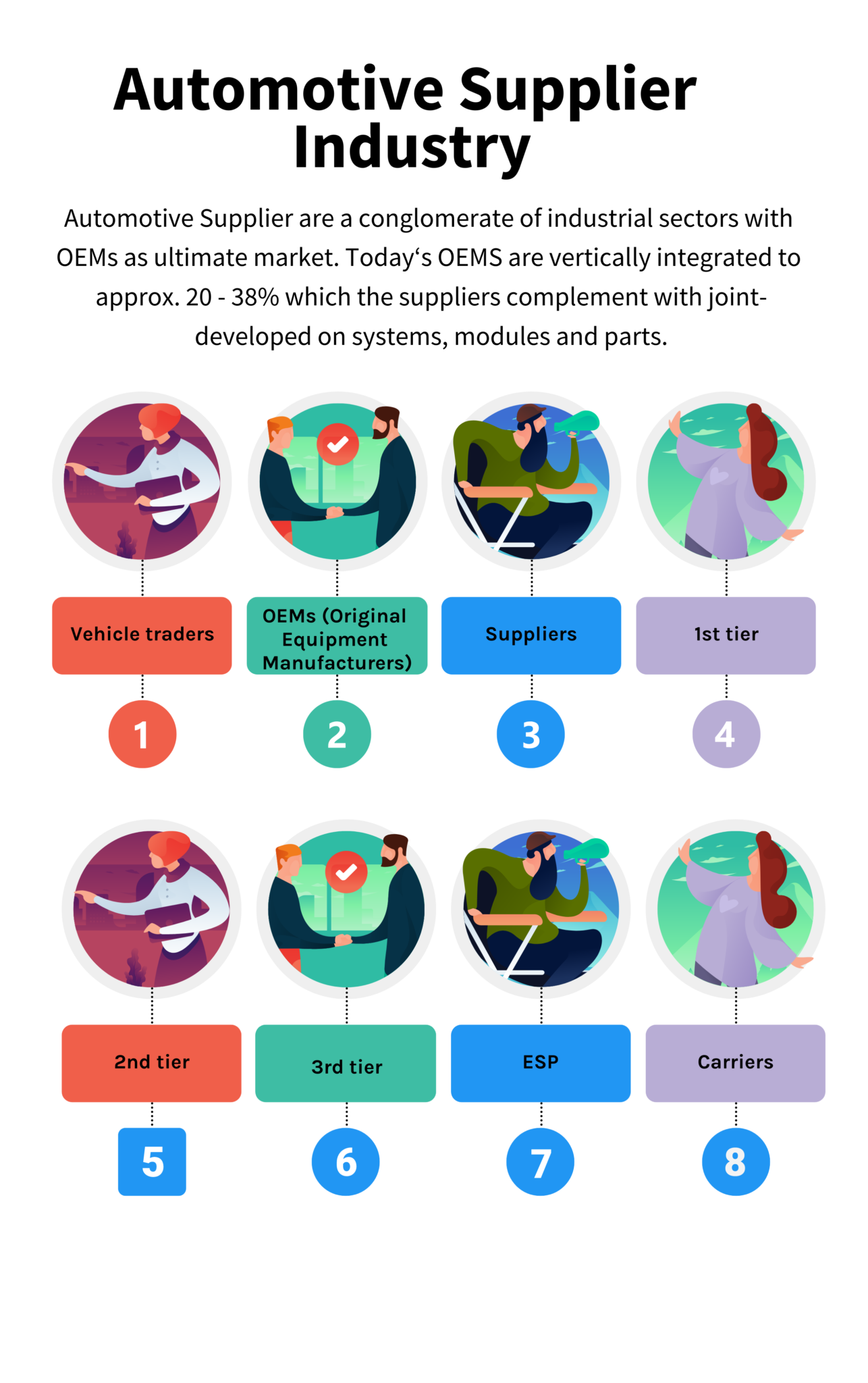 Automotive Supplier Industry

Automotive Supplier are a conglomerate of industrial sectors with OEMs as ultimate market. Today‘s OEMS are vertically integrated to approx. 20 - 38% which the suppliers complement with joint-developed on systems, modules and parts.

Vehicle traders
1

OEMs (Original Equipment Manufacturers)
2

Suppliers
3

1st tier
4

2nd tier
5

3rd tier
6

ESP
7

Carriers
8